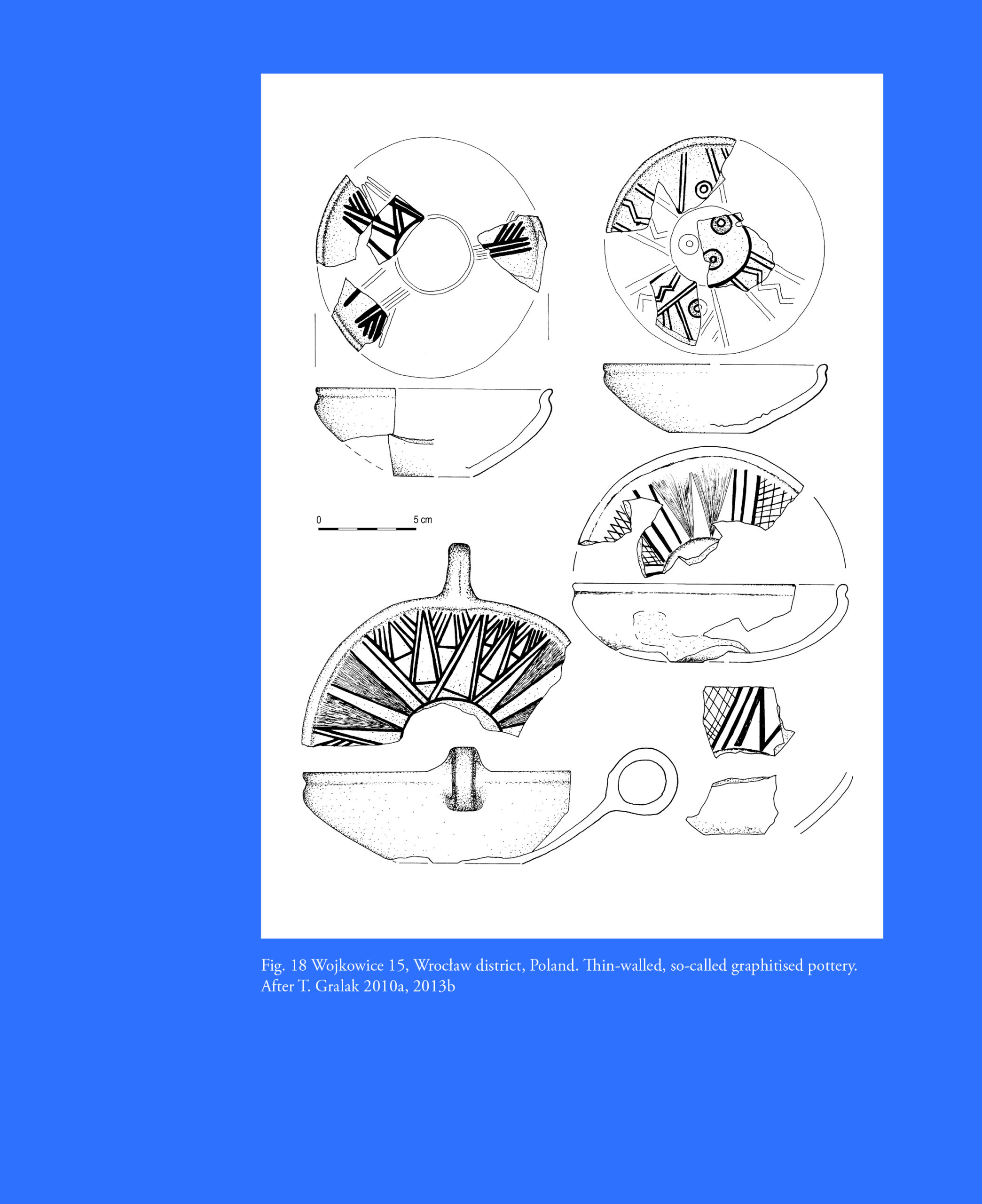 0 5 cm

Fig. 18 Wojkowice 15, Wrocław district, Poland. Thin-walled, so-called graphitised pottery. After T. Gralak 2010a, 2013b